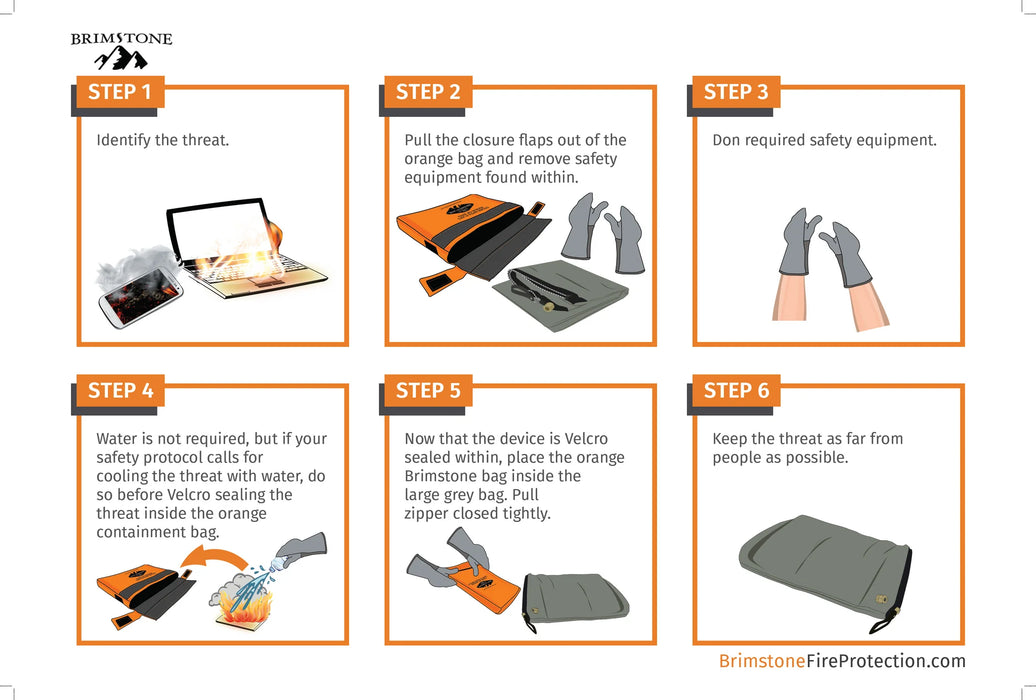 BRIMSTONE

STEP 1

Identify the threat.

STEP 2

Pull the closure flaps out of the orange bag and remove safety equipment found within.

STEP 3

Don required safety equipment.

STEP 4

Water is not required, but if your safety protocol calls for cooling the threat with water, do so before Velcro sealing the threat inside the orange containment bag.

STEP 5

Now that the device is Velcro sealed within, place the orange Brimstone bag inside the large grey bag. Pull zipper closed tightly.

STEP 6

Keep the threat as far from people as possible.

BrimstoneFireProtection.com